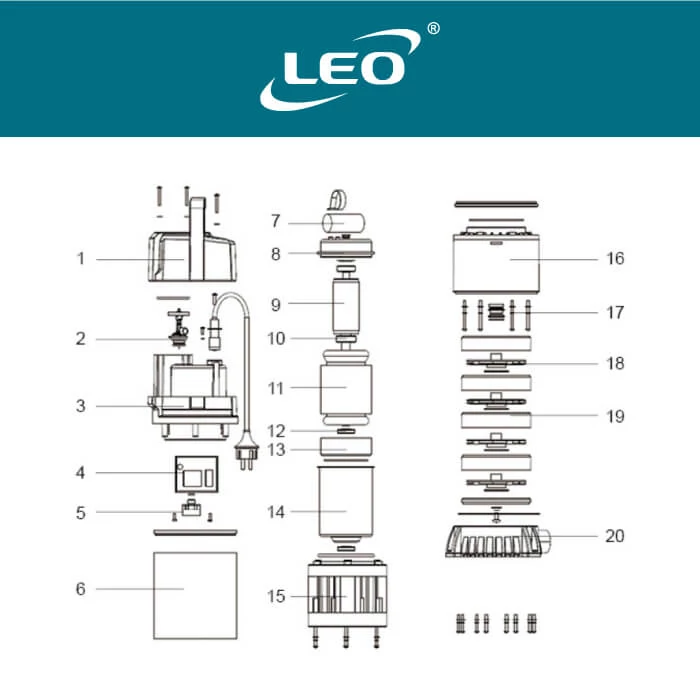 LEO®

1
2
3
4
5
6
7
8
9
10
11
12
13
14
15
16
17
18
19
20